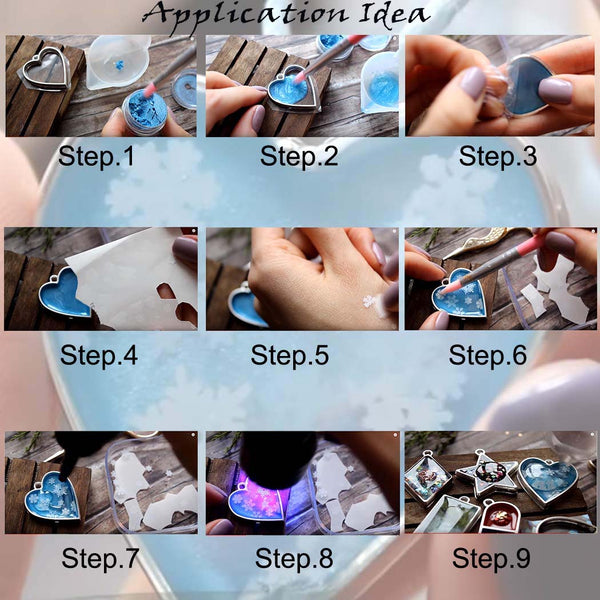 Application Idea

Step.1

Step.2

Step.3

Step.4

Step.5

Step.6

Step.7

Step.8

Step.9