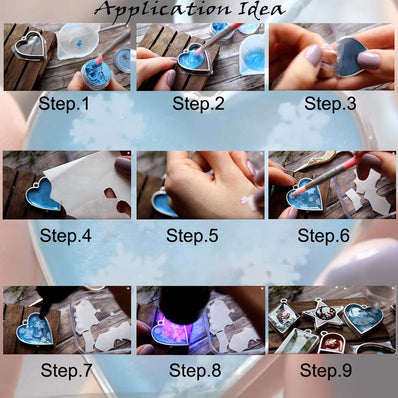 Application Idea

Step.1

Step.2

Step.3

Step.4

Step.5

Step.6

Step.7

Step.8

Step.9